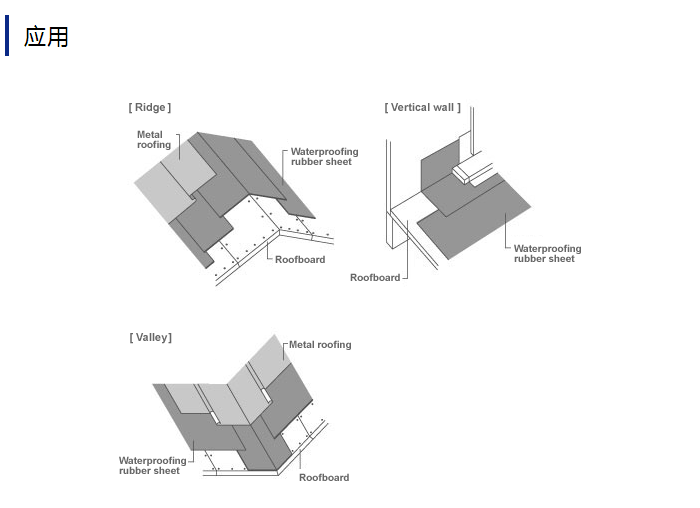 应用

[ Ridge ]

Metal roofing

Waterproofing rubber sheet

Roofboard

[ Vertical wall ]

Waterproofing rubber sheet

Roofboard

[ Valley ]

Metal roofing

Waterproofing rubber sheet

Roofboard